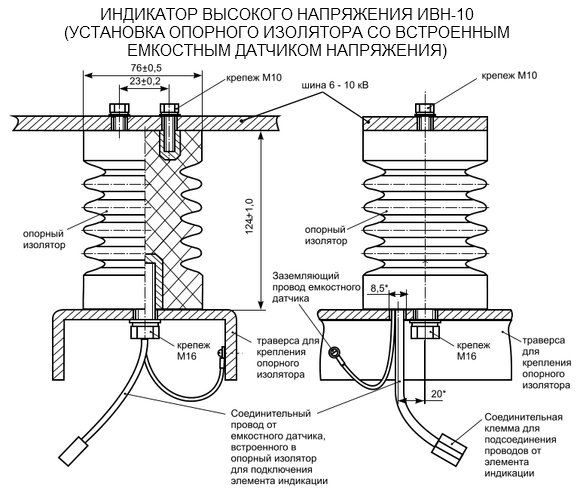 ИНДИКАТОР ВЫСОКОГО НАПРЯЖЕНИЯ ИВН-10
(УСТАНОВКА ОПОРНОГО ИЗОЛЯТОРА СО ВСТРОЕННЫМ ЕМКОСТНЫМ ДАТЧИКОМ НАПРЯЖЕНИЯ)

76±0,5
23±0,2
крепеж М10
шина 6 - 10 кВ
крепеж М10
124±1,0
опорный изолятор
опорный изолятор
Заземляющий провод емкостного датчика
8,5*
крепеж М16
траверса для крепления опорного изолятора
крепеж М16
траверса для крепления опорного изолятора
20*
Соединительный провод от емкостного датчика, встроенного в опорный изолятор для подключения элемента индикации
Соединительная клемма для подсоединения проводов от элемента индикации